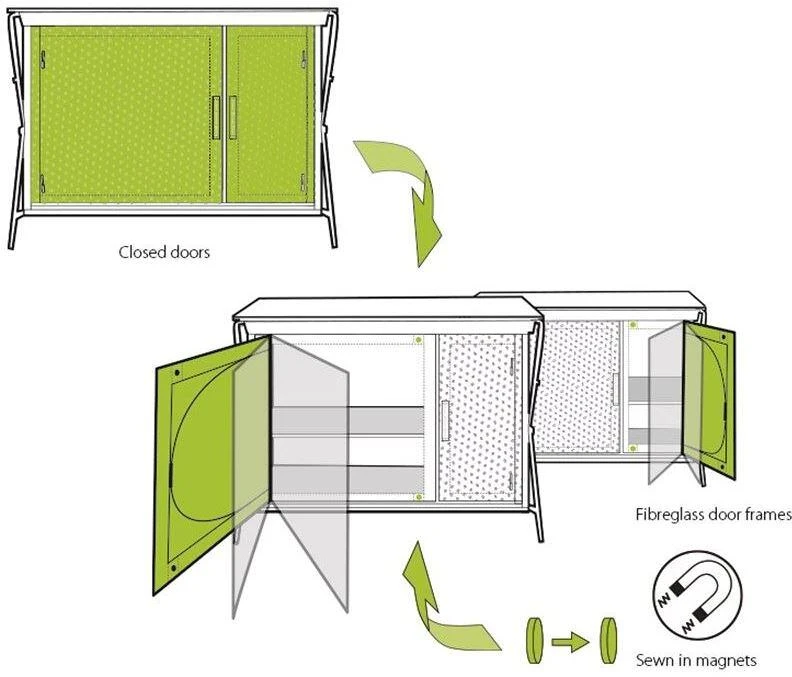 Closed doors

Fibreglass door frames

Sewn in magnets