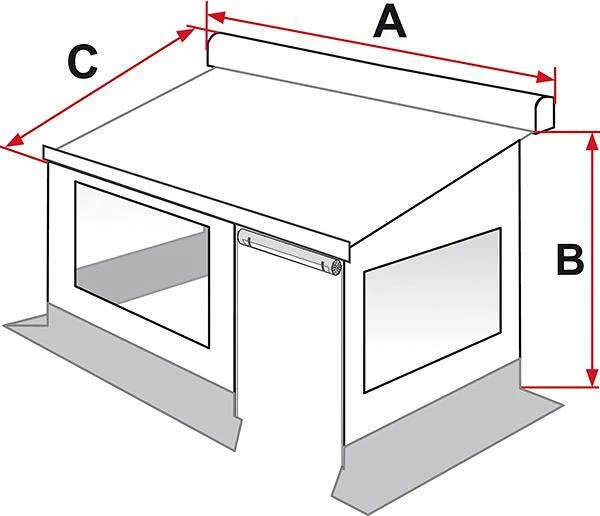 C

A

B