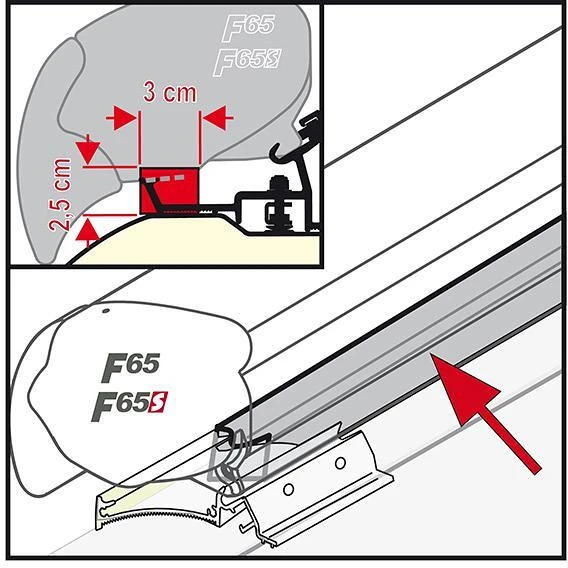 F65
F65S
3 cm
2,5 cm
F65
F65S