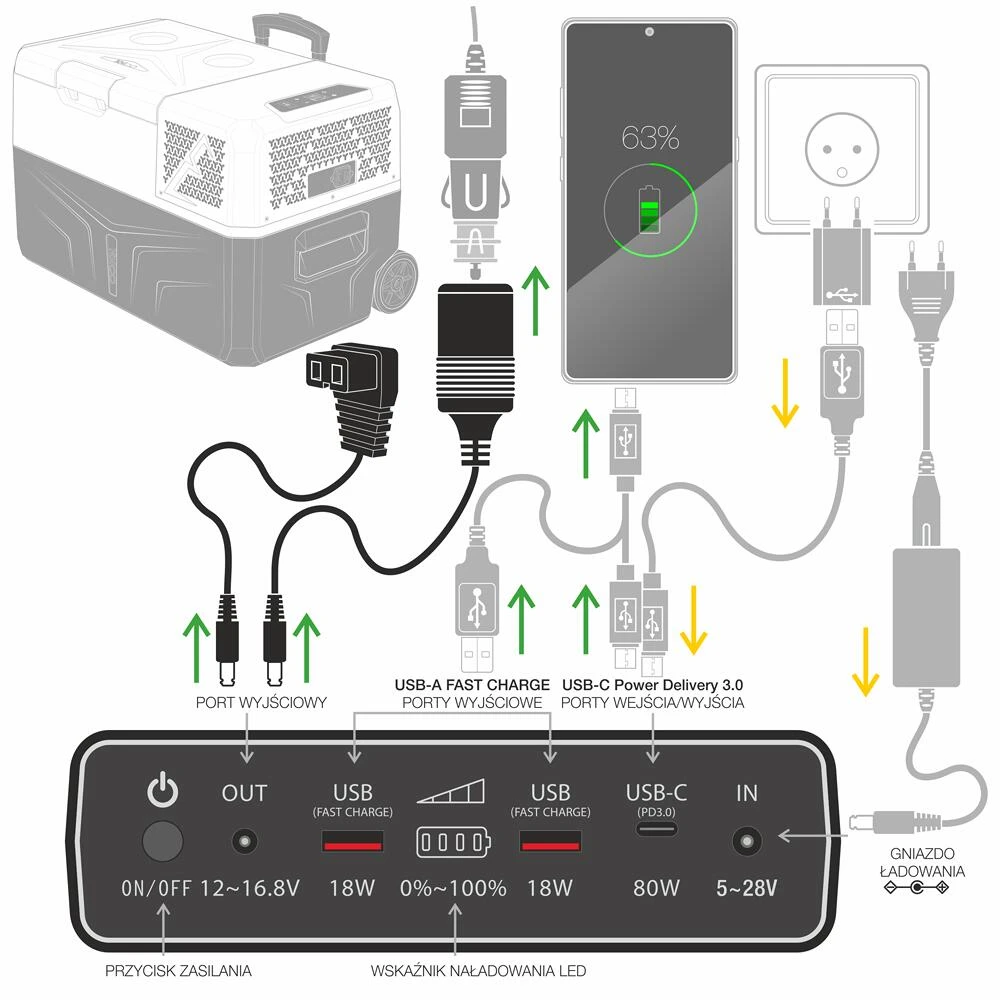 63%

PORT WYJŚCIOWY

USB-A FAST CHARGE
PORTY WYJŚCIOWE

USB-C Power Delivery 3.0
PORTY WEJŚCIA/WYJŚCIA

OUT

USB
(FAST CHARGE)

USB
(FAST CHARGE)

USB-C
(PD3.0)

IN

ON/OFF 12~16.8V 18W 0%~100% 18W 80W 5~28V

GNIAZDO ŁADOWANIA

PRZYCISK ZASILANIA

WSKAŹNIK NAŁADOWANIA LED