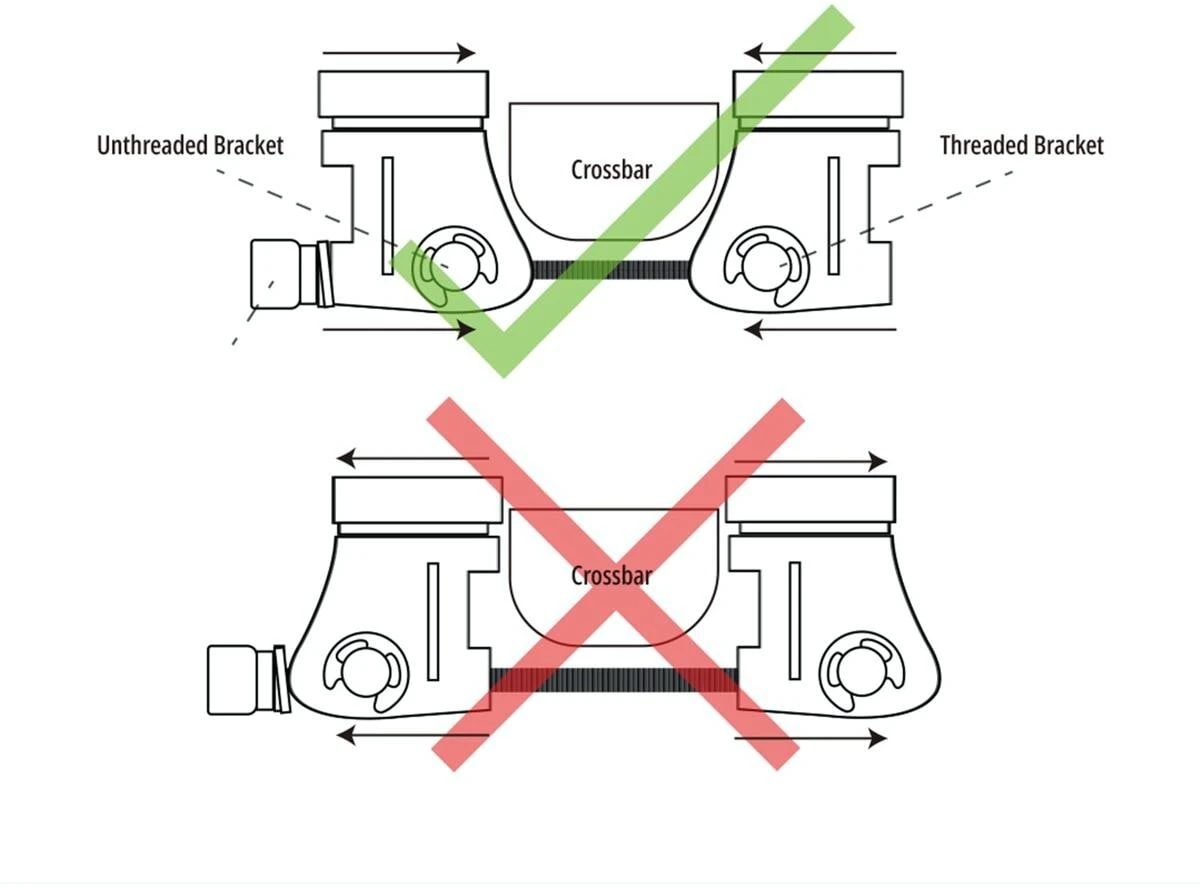 Unthreaded Bracket

Crossbar

Threaded Bracket

Crossbar